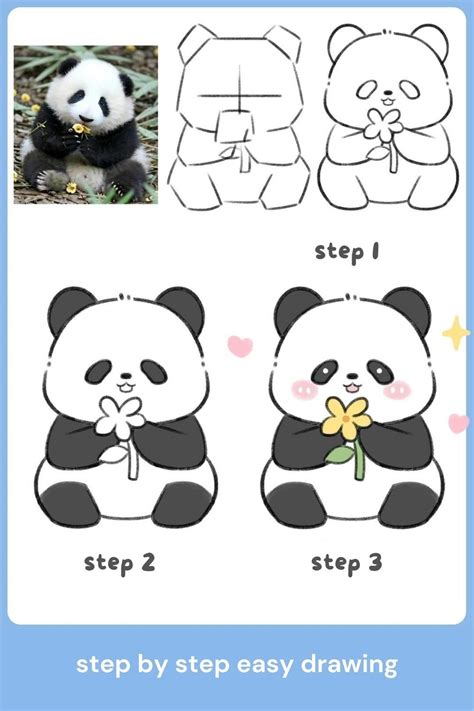 step 1

step 2

step 3

step by step easy drawing