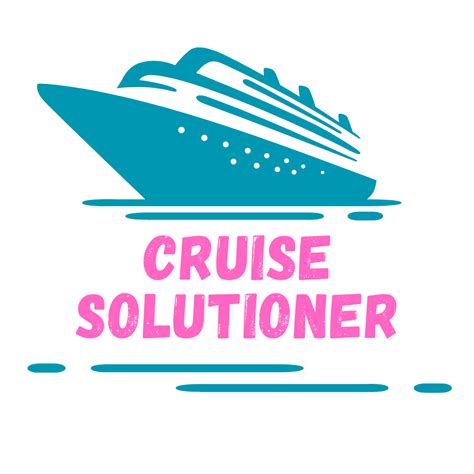 CRUISE
SOLUTIONER