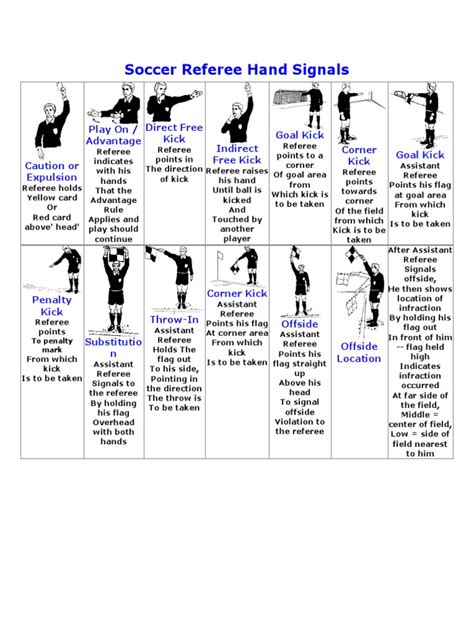 Soccer Referee Hand Signals

| Caution or Expulsion Referee holds Yellow card Or Red card above' head' | Play On / Advantage Referee indicates with his hands That the Advantage Rule Applies and play should continue | Direct Free Kick Referee points in The direction of kick | Indirect Free Kick Referee raises his hand Until ball is kicked And Touched by another player | Goal Kick Referee points to a corner Of goal area from Which kick is to be taken | Corner Kick Referee points towards corner Of the field from which Kick is to be taken | Goal Kick Assistant Referee Points his flag at goal area From which kick Is to be taken |
|---|---|---|---|---|---|---|
| Penalty Kick Referee points To penalty mark From which kick Is to be taken | Substitution Assistant Referee Signals to the referee By holding his flag Overhead with both hands | Throw-In Assistant Referee Holds The flag out To his side, Pointing in the direction The throw is To be taken | Corner Kick Assistant Referee Points his flag At corner area From which kick Is to be taken | Offside Assistant Referee Points his flag straight up Above his head To signal offside Violation to the referee | Offside Location | After Assistant Referee Signals offside, He then shows location of infraction By holding his flag out In front of him -- flag held high Indicates infraction occurred At far side of the field, Middle = center of field, Low = side of field nearest to him |