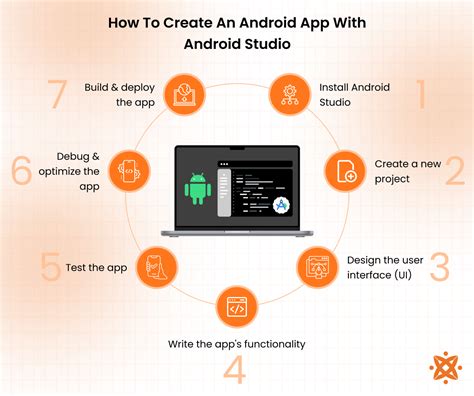 How To Create An Android App With Android Studio

1
Install Android Studio

2
Create a new project

3
Design the user interface (UI)

4
Write the app's functionality

5
Test the app

6
Debug & optimize the app

7
Build & deploy the app